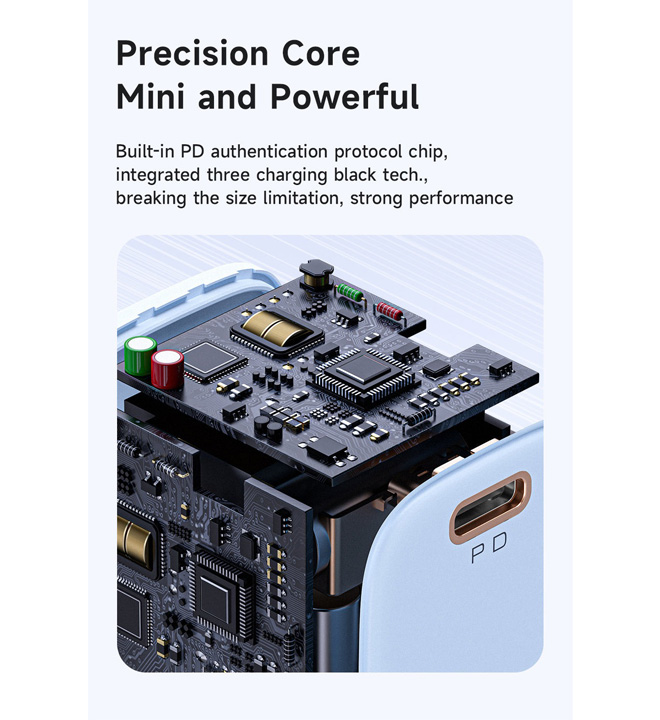 Precision Core
Mini and Powerful

Built-in PD authentication protocol chip, integrated three charging black tech., breaking the size limitation, strong performance

PD